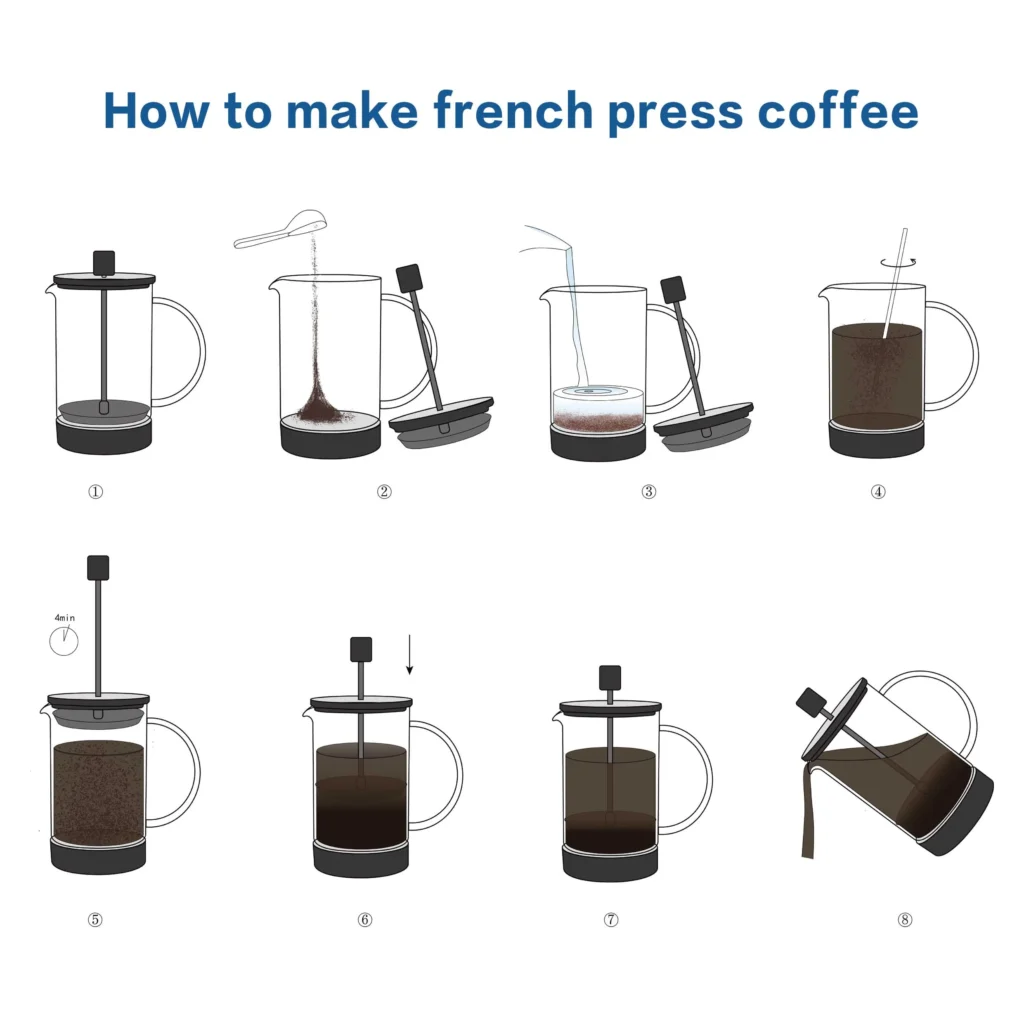 How to make french press coffee

①

②

③

④

4min

⑤

⑥

⑦

⑧