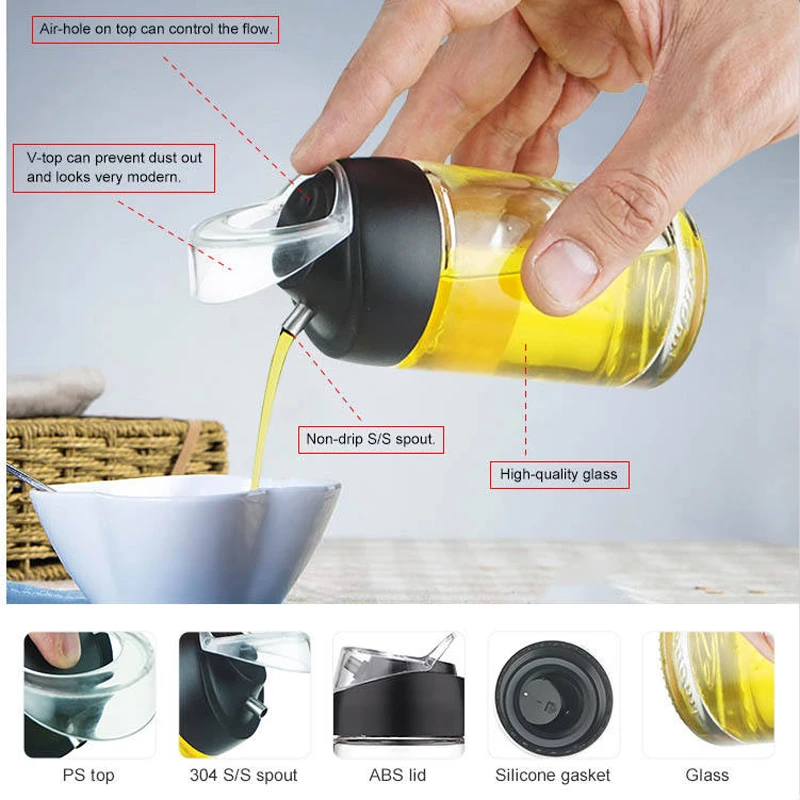 Air-hole on top can control the flow.

V-top can prevent dust out and looks very modern.

Non-drip S/S spout.

High-quality glass

PS top

304 S/S spout

ABS lid

Silicone gasket

Glass