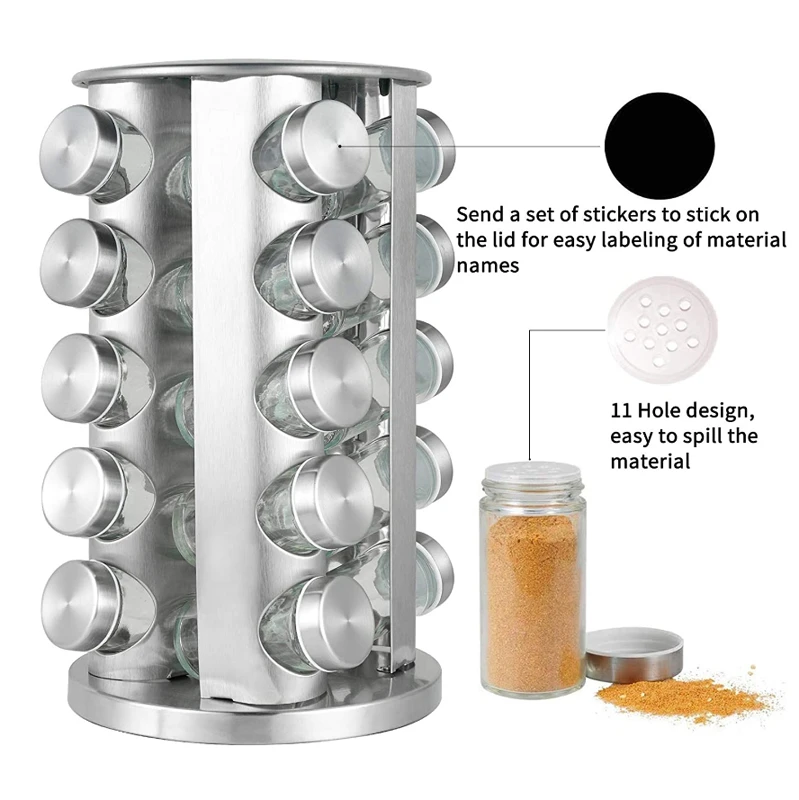 Send a set of stickers to stick on the lid for easy labeling of material names

11 Hole design, easy to spill the material