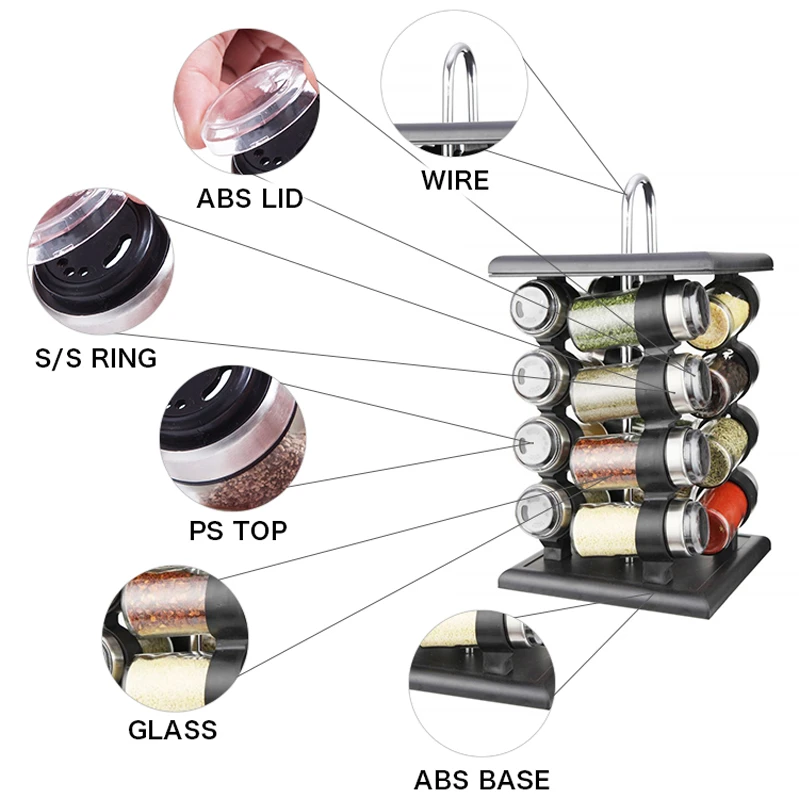 ABS LID

WIRE

S/S RING

PS TOP

GLASS

ABS BASE